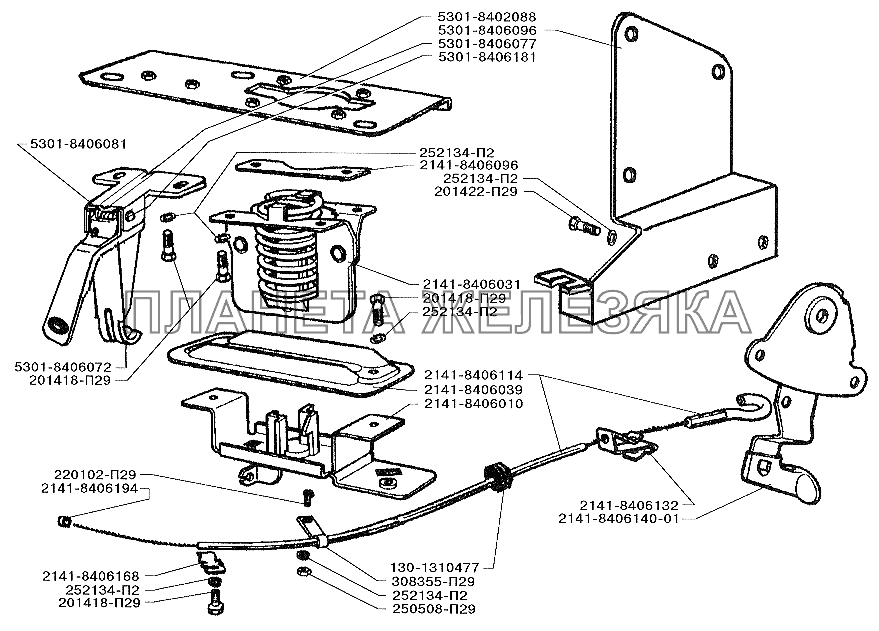 5301-8402088
5301-8406096
5301-8406077
5301-8406181
5301-8406081
252134-П2
2141-8406096
252134-П2
201422-П29
2141-8406031
201418-П29
252134-П2
ПЛАНЕТА ЖЕЛЕЗЯКА
5301-8406072
201418-П29
2141-8406114
2141-8406039
2141-8406010
220102-П29
2141-8406194
2141-8406132
2141-8406140-01
2141-8406168
252134-П2
201418-П29
130-1310477
308355-П29
252134-П2
250508-П29